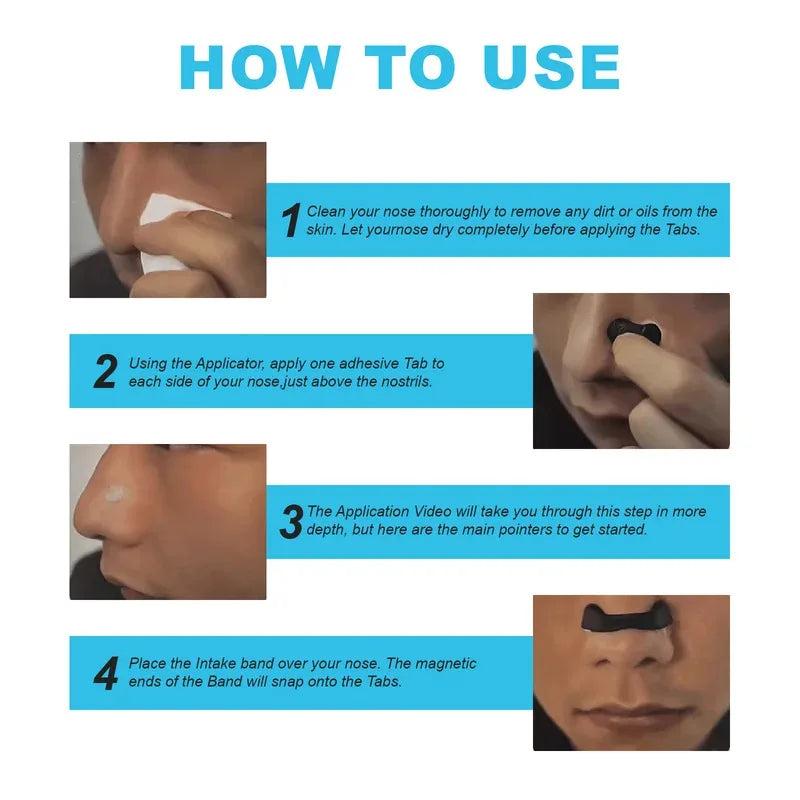 HOW TO USE

1 Clean your nose thoroughly to remove any dirt or oils from the skin. Let yournose dry completely before applying the Tabs.

2 Using the Applicator, apply one adhesive Tab to each side of your nose,just above the nostrils.

3 The Application Video will take you through this step in more depth, but here are the main pointers to get started.

4 Place the Intake band over your nose. The magnetic ends of the Band will snap onto the Tabs.